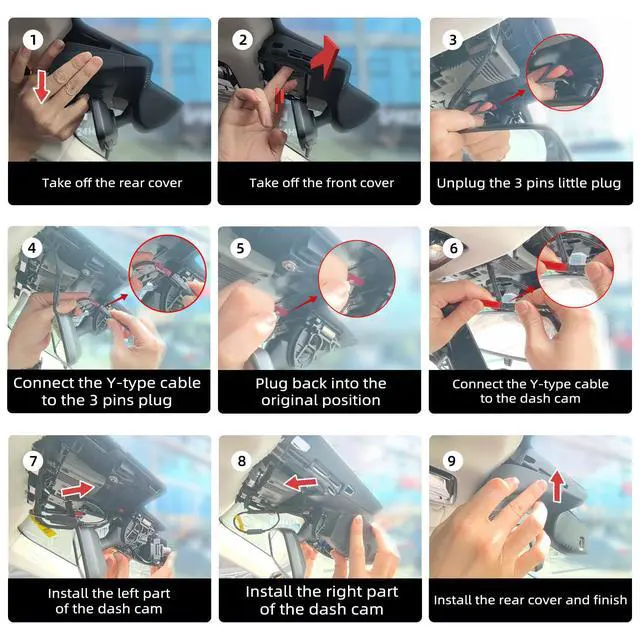 1
Take off the rear cover

2
Take off the front cover

3
Unplug the 3 pins little plug

4
Connect the Y-type cable to the 3 pins plug

5
Plug back into the original position

6
Connect the Y-type cable to the dash cam

7
Install the left part of the dash cam

8
Install the right part of the dash cam

9
Install the rear cover and finish