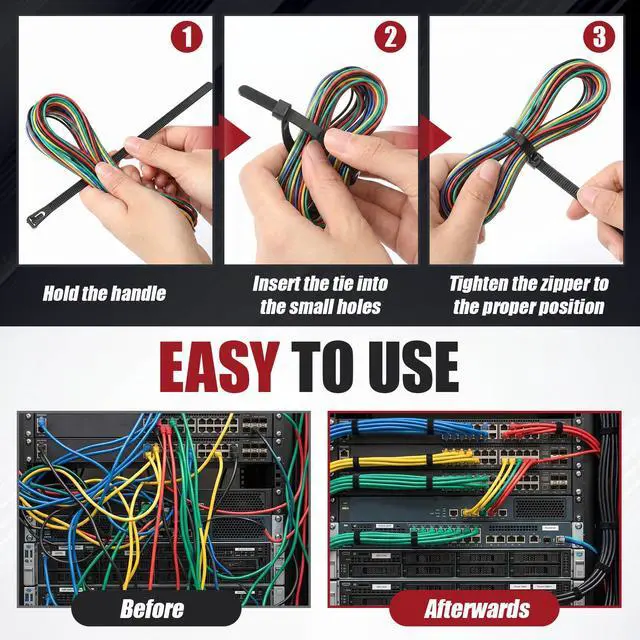 1

2

3

Hold the handle

Insert the tie into the small holes

Tighten the zipper to the proper position

EASY TO USE

Before

Afterwards