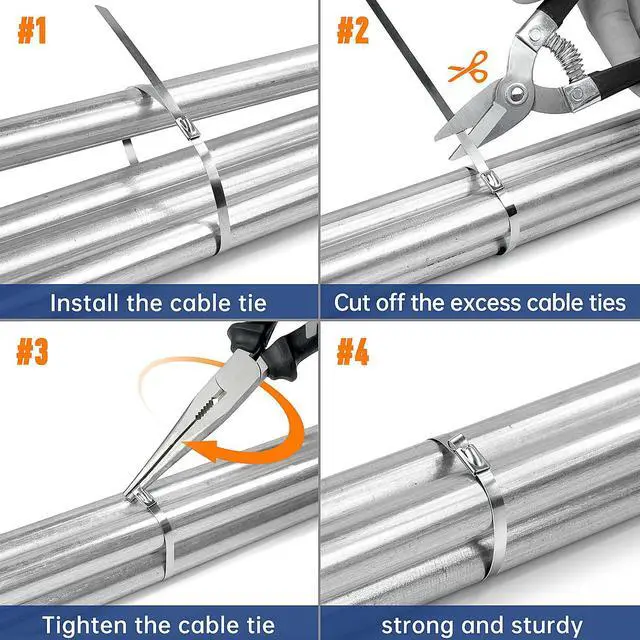 #1

Install the cable tie

#2

Cut off the excess cable ties

#3

Tighten the cable tie

#4

strong and sturdy