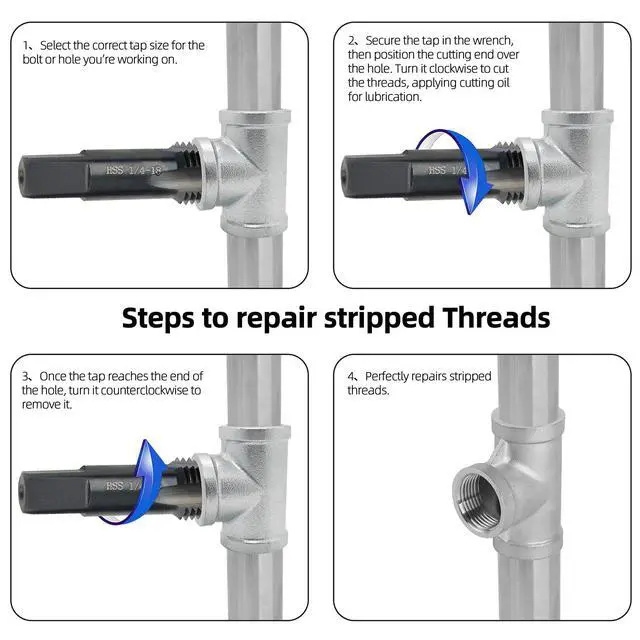 1、Select the correct tap size for the bolt or hole you're working on.

HSS 1/4-18

2、Secure the tap in the wrench, then position the cutting end over the hole. Turn it clockwise to cut the threads, applying cutting oil for lubrication.

HSS 1/4

Steps to repair stripped Threads

3、Once the tap reaches the end of the hole, turn it counterclockwise to remove it.

HSS 1/4

4、Perfectly repairs stripped threads.