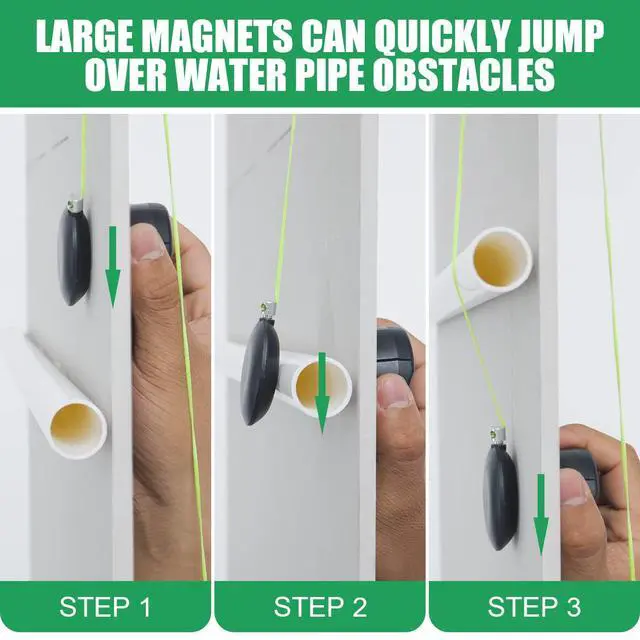 LARGE MAGNETS CAN QUICKLY JUMP OVER WATER PIPE OBSTACLES

STEP 1

STEP 2

STEP 3