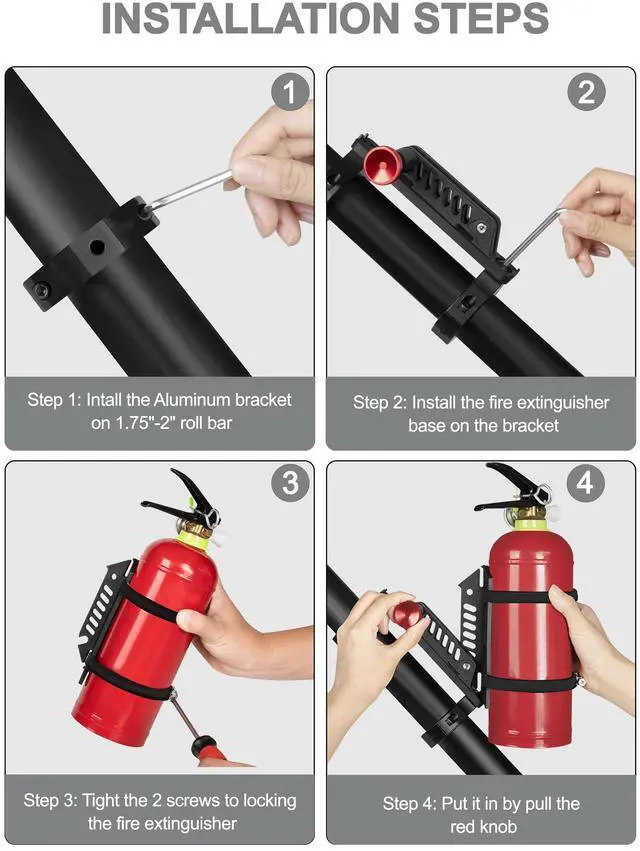 INSTALLATION STEPS

1

Step 1: Intall the Aluminum bracket on 1.75"-2" roll bar

2

Step 2: Install the fire extinguisher base on the bracket

3

Step 3: Tight the 2 screws to locking the fire extinguisher

4

Step 4: Put it in by pull the red knob