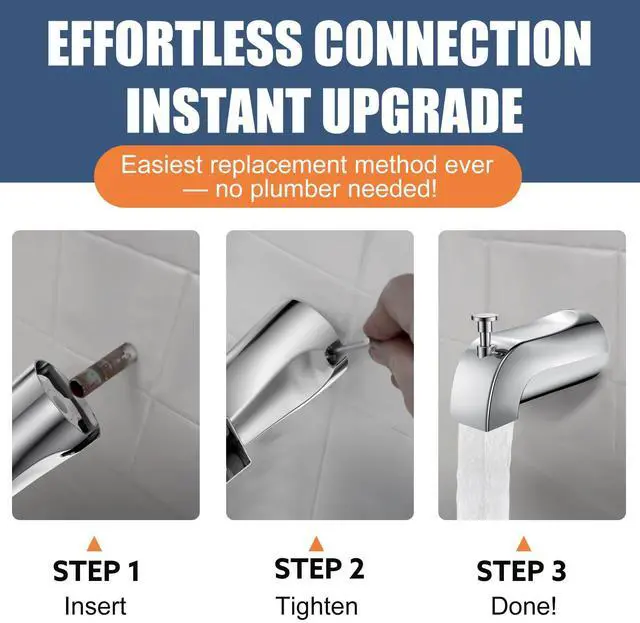 EFFORTLESS CONNECTION
INSTANT UPGRADE

Easiest replacement method ever — no plumber needed!

STEP 1
Insert

STEP 2
Tighten

STEP 3
Done!