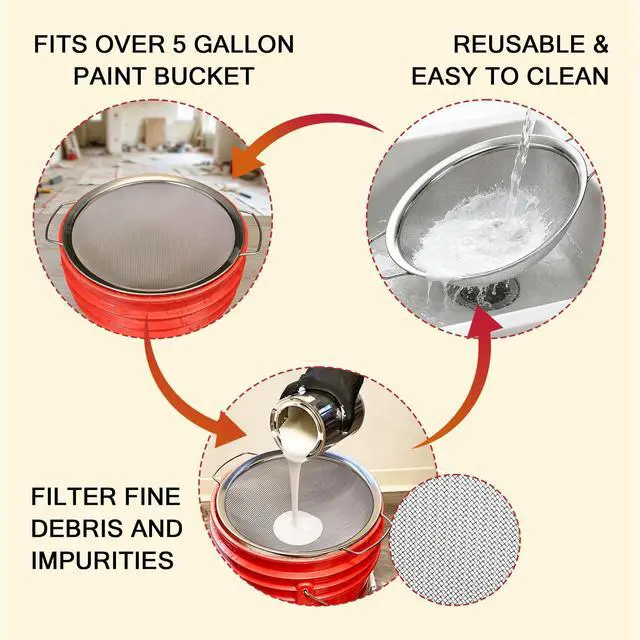 FITS OVER 5 GALLON PAINT BUCKET

REUSABLE & EASY TO CLEAN

FILTER FINE DEBRIS AND IMPURITIES