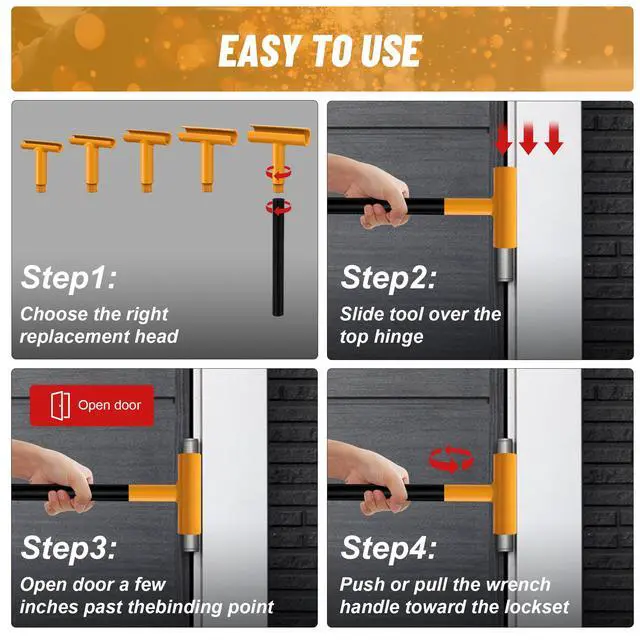 EASY TO USE

Step1:
Choose the right replacement head

Step2:
Slide tool over the top hinge

Open door

Step3:
Open door a few inches past thebinding point

Step4:
Push or pull the wrench handle toward the lockset