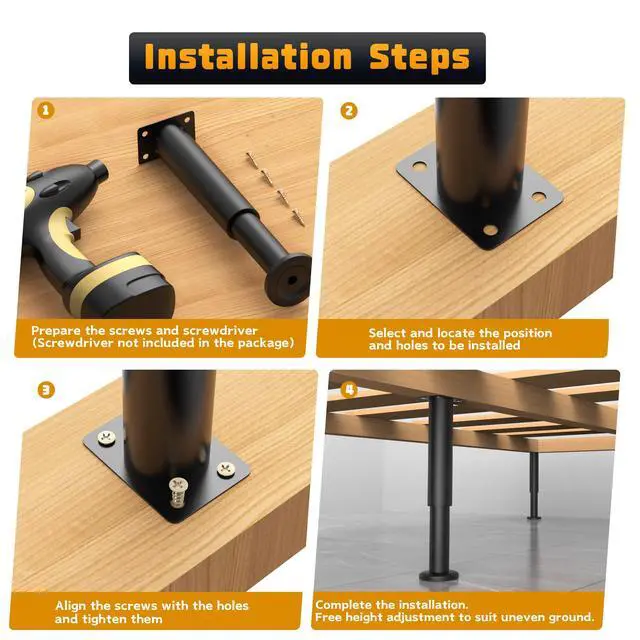 Installation Steps

1

Prepare the screws and screwdriver (Screwdriver not included in the package)

2

Select and locate the position and holes to be installed

3

Align the screws with the holes and tighten them

4

Complete the installation. Free height adjustment to suit uneven ground.