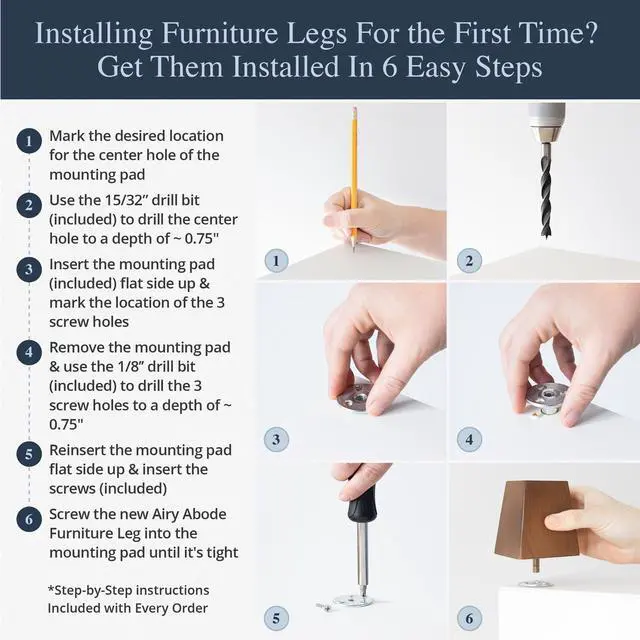 Installing Furniture Legs For the First Time? Get Them Installed In 6 Easy Steps

1 Mark the desired location for the center hole of the mounting pad

2 Use the 15/32" drill bit (included) to drill the center hole to a depth of ~ 0.75"

3 Insert the mounting pad (included) flat side up & mark the location of the 3 screw holes

4 Remove the mounting pad & use the 1/8" drill bit (included) to drill the 3 screw holes to a depth of ~ 0.75"

5 Reinsert the mounting pad flat side up & insert the screws (included)

6 Screw the new Airy Abode Furniture Leg into the mounting pad until it's tight

*Step-by-Step instructions Included with Every Order

1

2

3

4

5

6