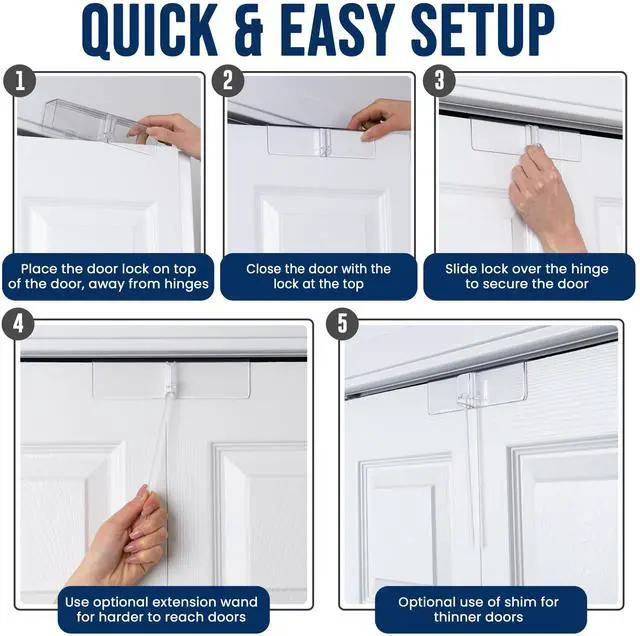 QUICK & EASY SETUP

1

Place the door lock on top of the door, away from hinges

2

Close the door with the lock at the top

3

Slide lock over the hinge to secure the door

4

Use optional extension wand for harder to reach doors

5

Optional use of shim for thinner doors