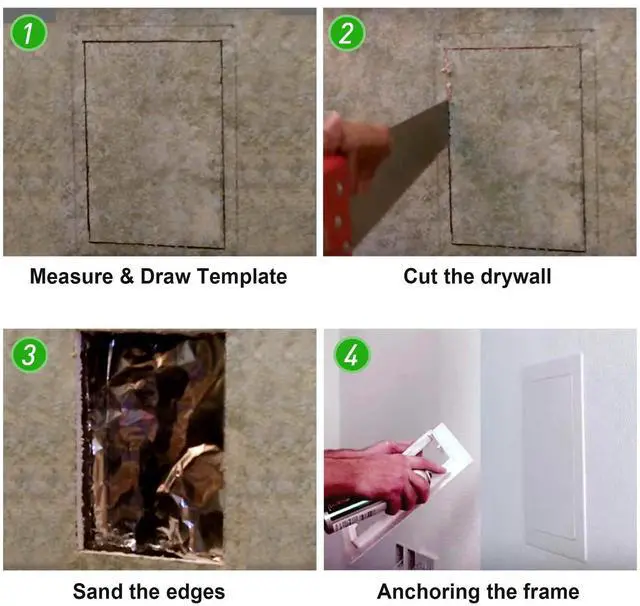 1
Measure & Draw Template

2
Cut the drywall

3
Sand the edges

4
Anchoring the frame