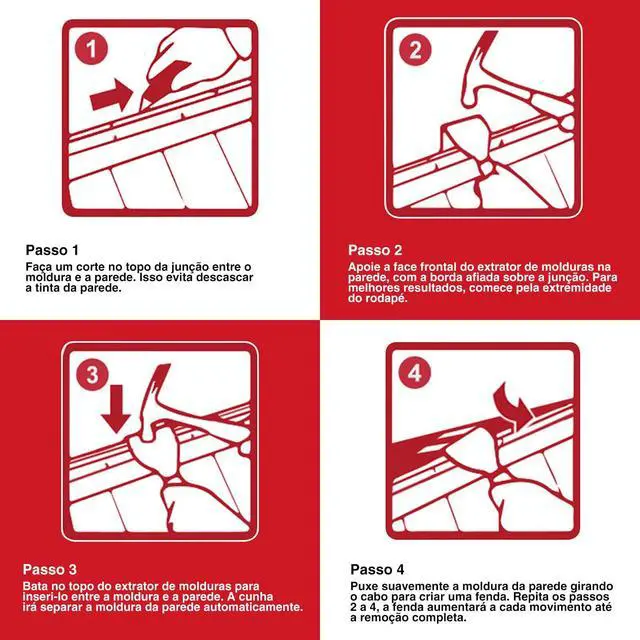 1

Passo 1
Faça um corte no topo da junção entre o moldura e a parede. Isso evita descascar a tinta da parede.

2

Passo 2
Apoie a face frontal do extrator de molduras na parede, com a borda afiada sobre a junção. Para melhores resultados, comece pela extremidade do rodapé.

3

Passo 3
Bata no topo do extrator de molduras para inseri-lo entre a moldura e a parede. A cunha irá separar a moldura da parede automaticamente.

4

Passo 4
Puxe suavemente a moldura da parede girando o cabo para criar uma fenda. Repita os passos 2 a 4, a fenda aumentará a cada movimento até a remoção completa.