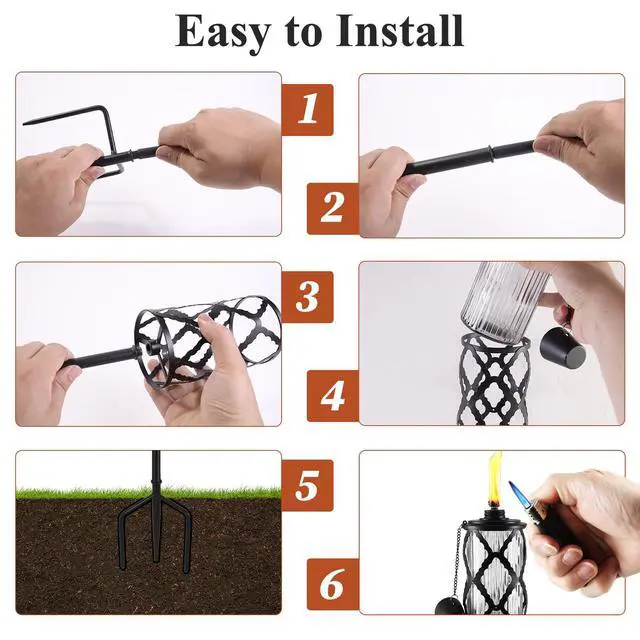 Easy to Install

1

2

3

4

5

6