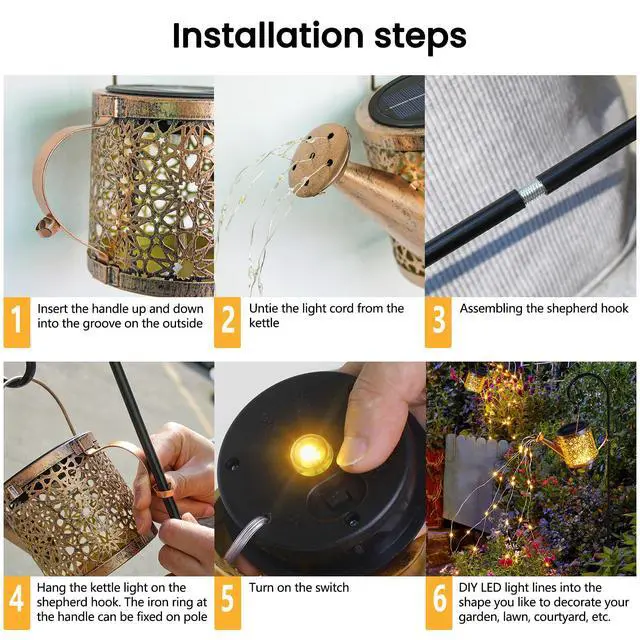 Installation steps

1 Insert the handle up and down into the groove on the outside

2 Untie the light cord from the kettle

3 Assembling the shepherd hook

4 Hang the kettle light on the shepherd hook. The iron ring at the handle can be fixed on pole

5 Turn on the switch

6 DIY LED light lines into the shape you like to decorate your garden, lawn, courtyard, etc.