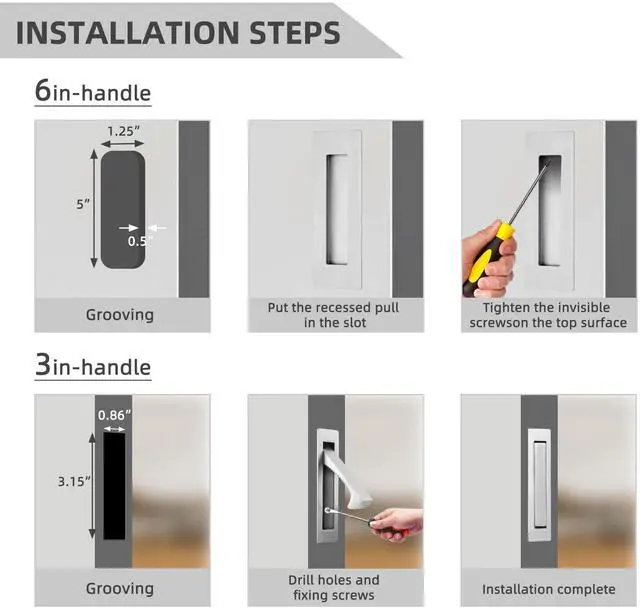 INSTALLATION STEPS

6in-handle

1.25"

5"

0.5"

Grooving

Put the recessed pull in the slot

Tighten the invisible screwson the top surface

3in-handle

0.86"

3.15"

Grooving

Drill holes and fixing screws

Installation complete