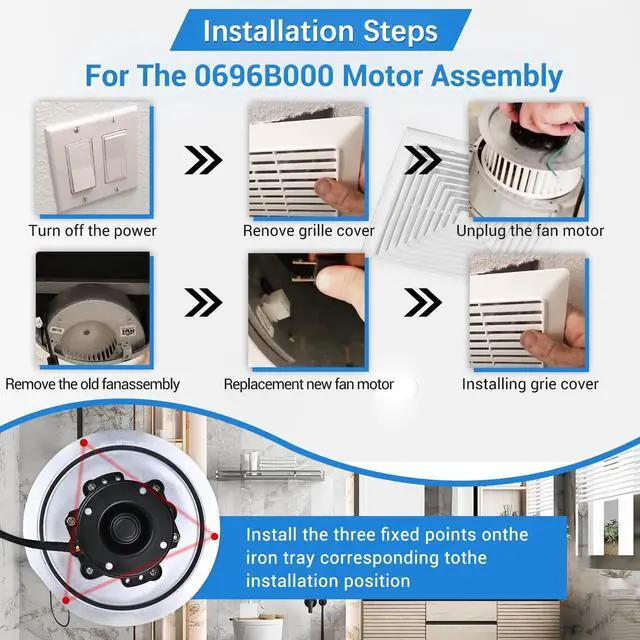 Installation Steps

For The 0696B000 Motor Assembly

Turn off the power

Renove grille cover

Unplug the fan motor

Remove the old fanassembly

Replacement new fan motor

Installing grie cover

Install the three fixed points onthe iron tray corresponding tothe installation position