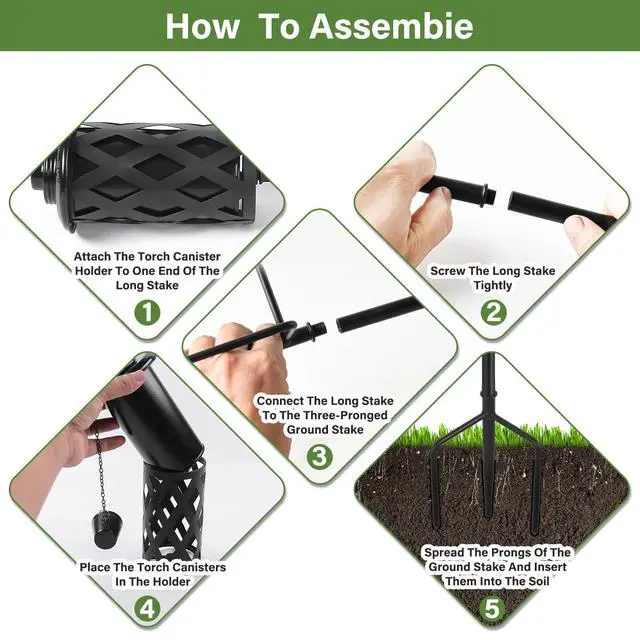 How To Assembie

Attach The Torch Canister Holder To One End Of The Long Stake

1

Screw The Long Stake Tightly

2

Connect The Long Stake To The Three-Pronged Ground Stake

3

Place The Torch Canisters In The Holder

4

Spread The Prongs Of The Ground Stake And Insert Them Into The Soil

5