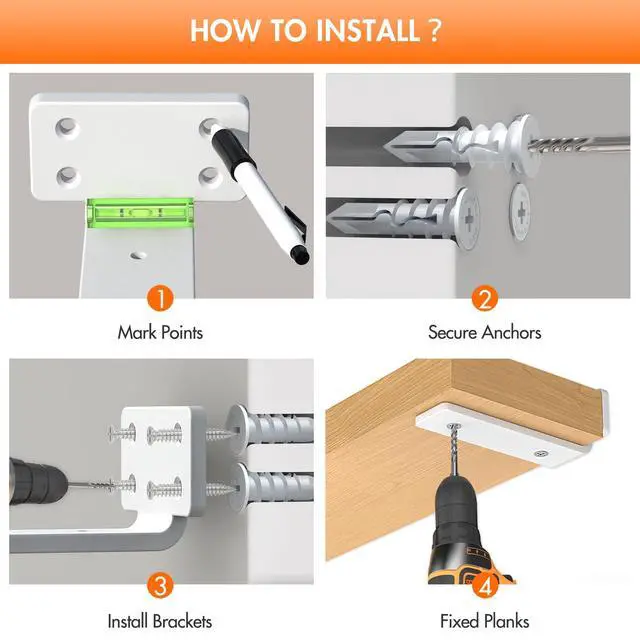 HOW TO INSTALL ?

1
Mark Points

2
Secure Anchors

3
Install Brackets

4
Fixed Planks