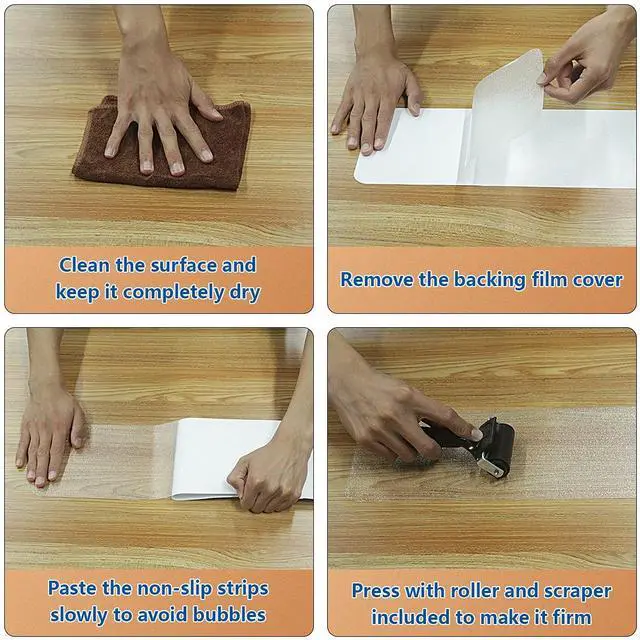 Clean the surface and keep it completely dry

Remove the backing film cover

Paste the non-slip strips slowly to avoid bubbles

Press with roller and scraper included to make it firm