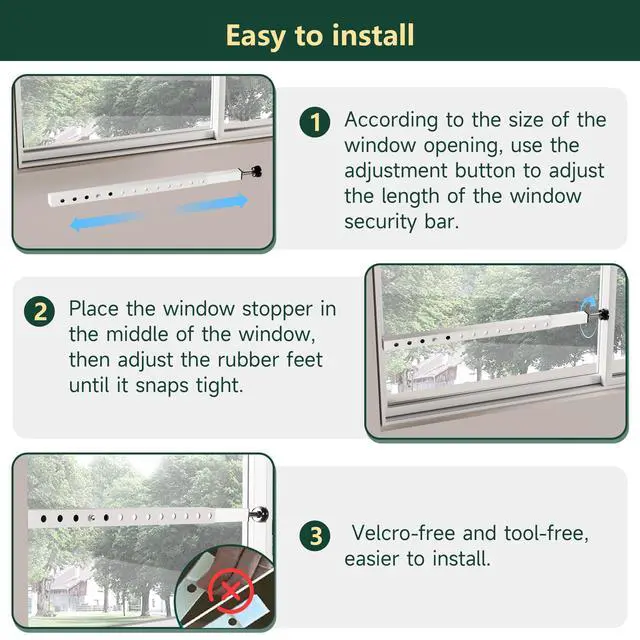 Easy to install

1 According to the size of the window opening, use the adjustment button to adjust the length of the window security bar.

2 Place the window stopper in the middle of the window, then adjust the rubber feet until it snaps tight.

3 Velcro-free and tool-free, easier to install.