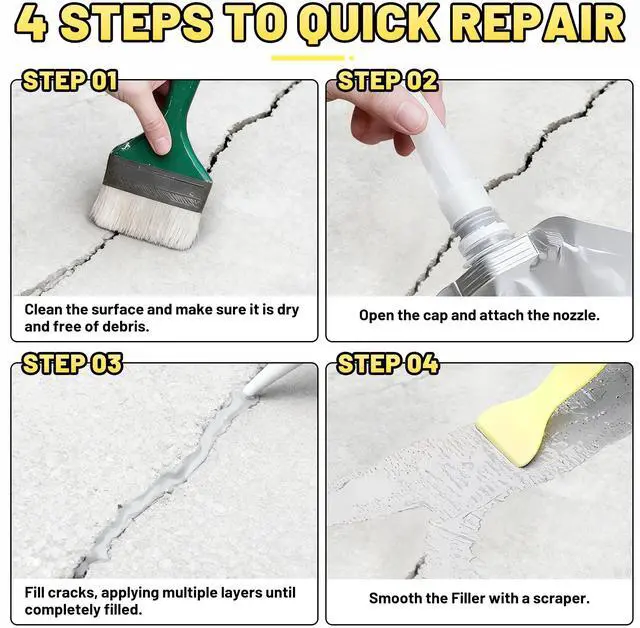 4 STEPS TO QUICK REPAIR

STEP 01

Clean the surface and make sure it is dry and free of debris.

STEP 02

Open the cap and attach the nozzle.

STEP 03

Fill cracks, applying multiple layers until completely filled.

STEP 04

Smooth the Filler with a scraper.