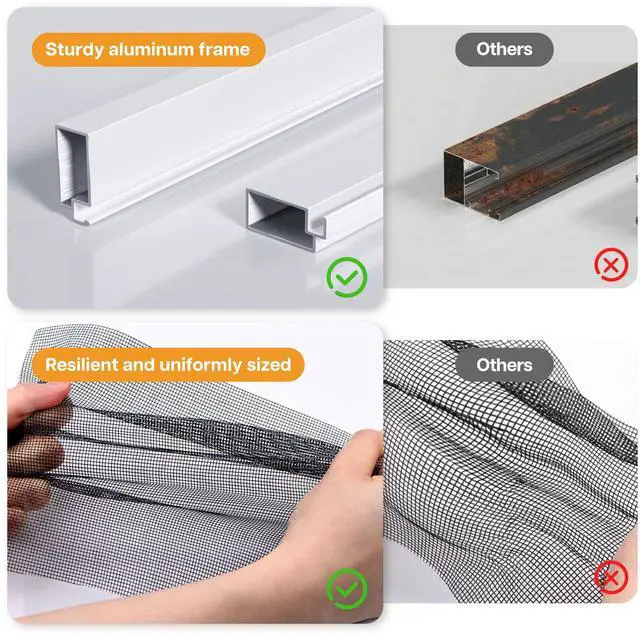 Sturdy aluminum frame

Others

Resilient and uniformly sized

Others