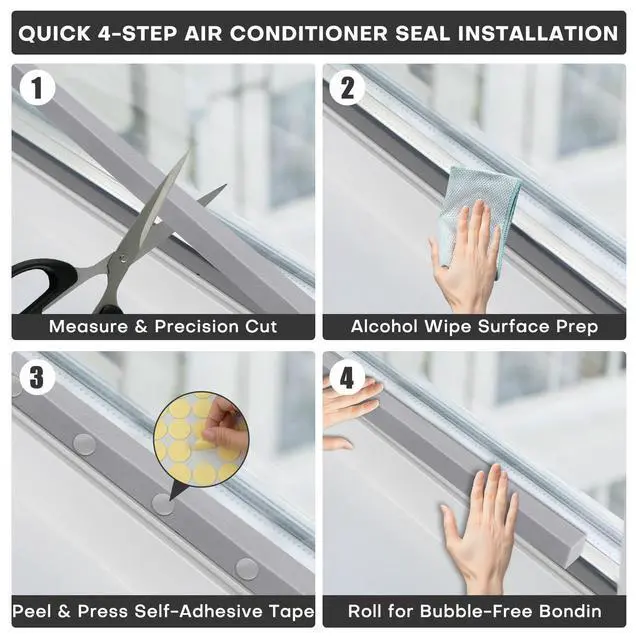 QUICK 4-STEP AIR CONDITIONER SEAL INSTALLATION

1

Measure & Precision Cut

2

Alcohol Wipe Surface Prep

3

Peel & Press Self-Adhesive Tape

4

Roll for Bubble-Free Bondin