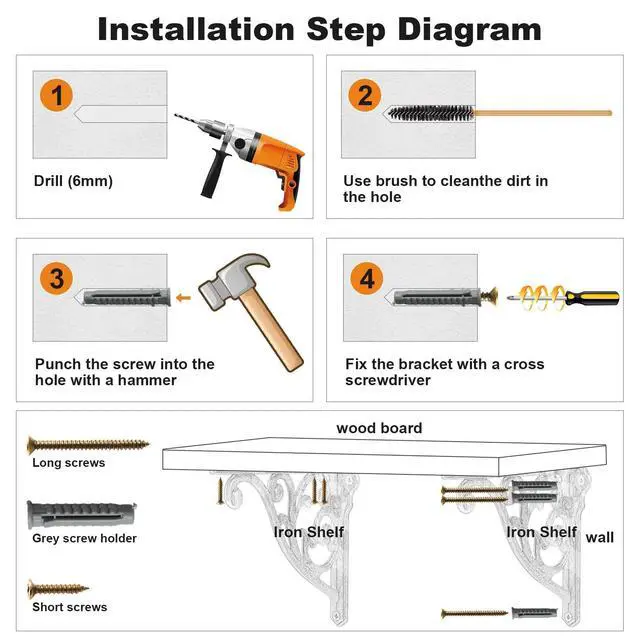 Installation Step Diagram

1

Drill (6mm)

2

Use brush to cleanthe dirt in the hole

3

Punch the screw into the hole with a hammer

4

Fix the bracket with a cross screwdriver

wood board

Long screws

Grey screw holder

Short screws

Iron Shelf

Iron Shelf

wall