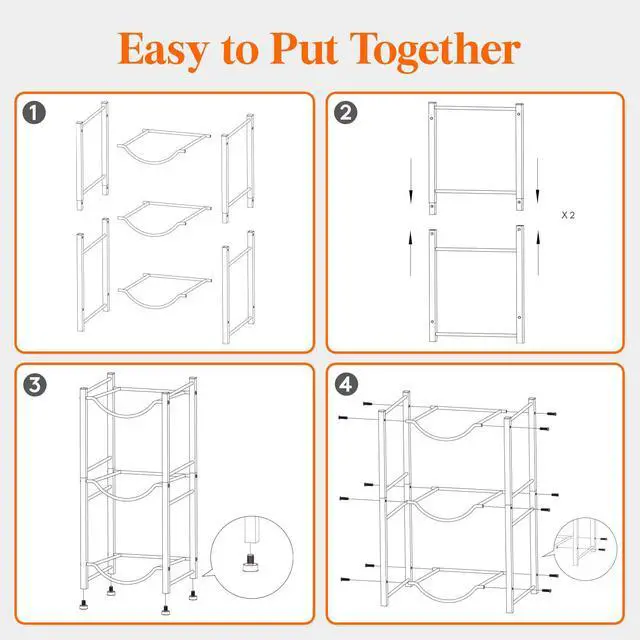 Easy to Put Together

1

2

X 2

3

4