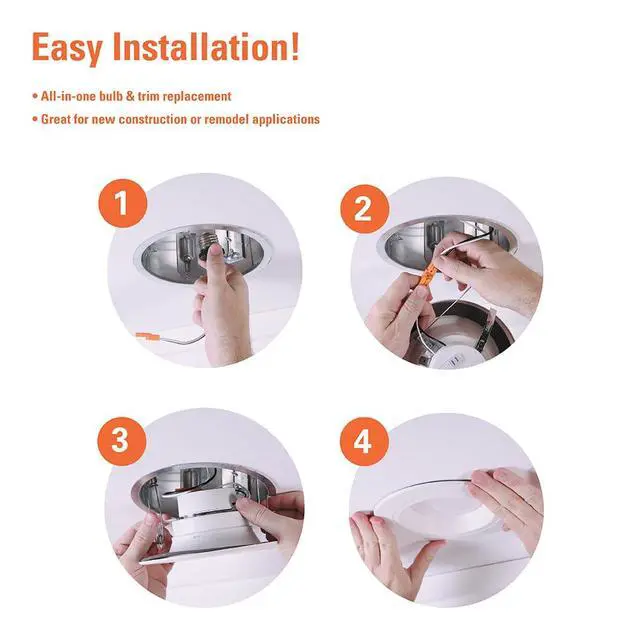 Easy Installation!

• All-in-one bulb & trim replacement
• Great for new construction or remodel applications

1

2

3

4