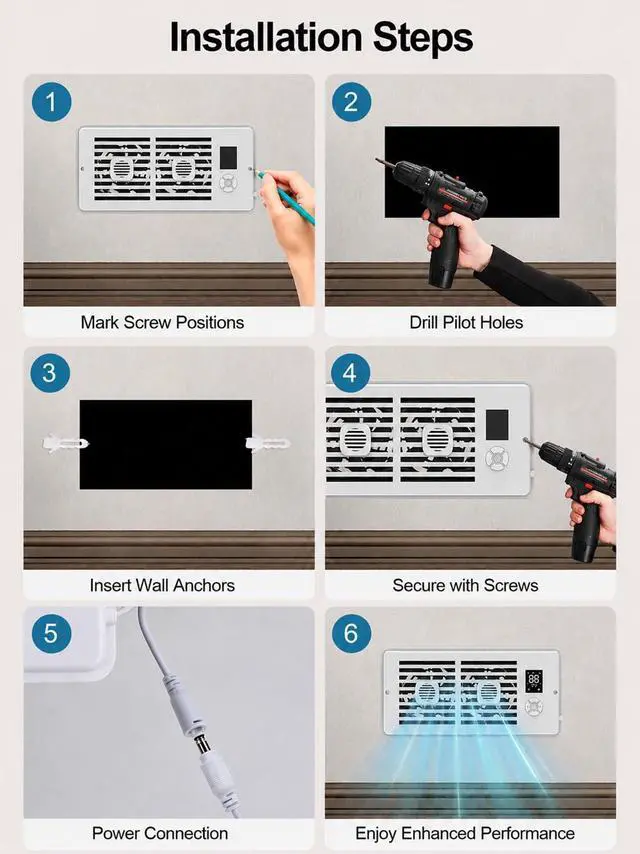 Installation Steps

1
Mark Screw Positions

2
Drill Pilot Holes

3
Insert Wall Anchors

4
Secure with Screws

5
Power Connection

6
88
Enjoy Enhanced Performance