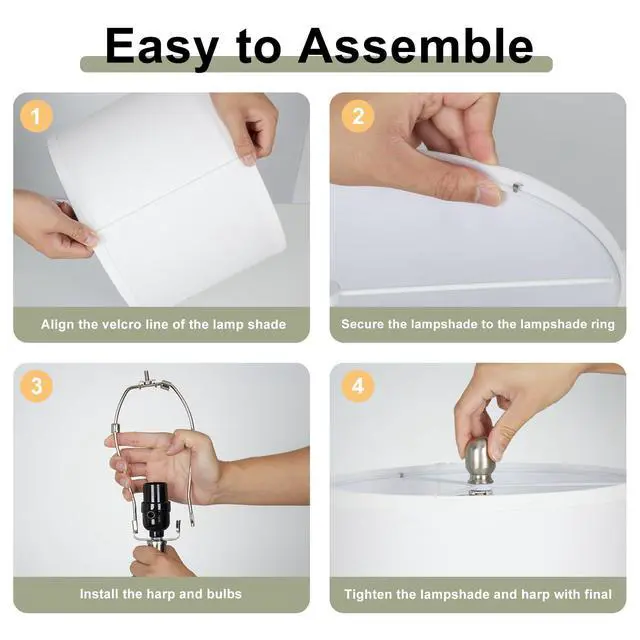 Easy to Assemble

1

Align the velcro line of the lamp shade

2

Secure the lampshade to the lampshade ring

3

Install the harp and bulbs

4

Tighten the lampshade and harp with final