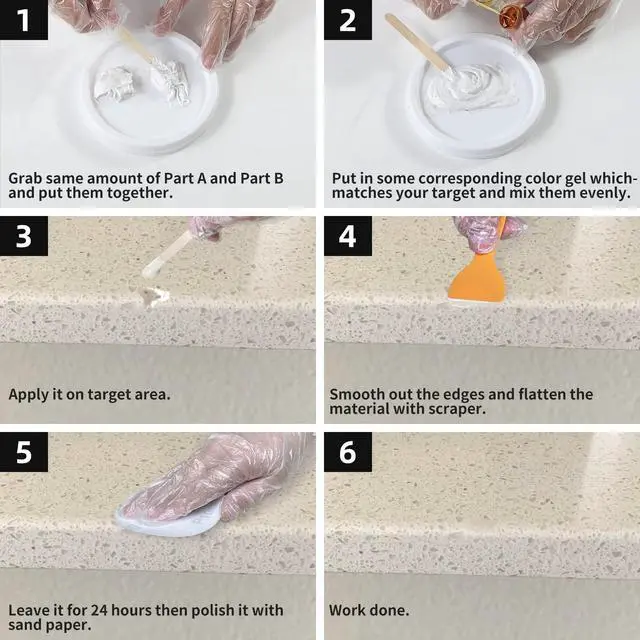 1

Grab same amount of Part A and Part B and put them together.

2

Put in some corresponding color gel which-matches your target and mix them evenly.

3

Apply it on target area.

4

Smooth out the edges and flatten the material with scraper.

5

Leave it for 24 hours then polish it with sand paper.

6

Work done.