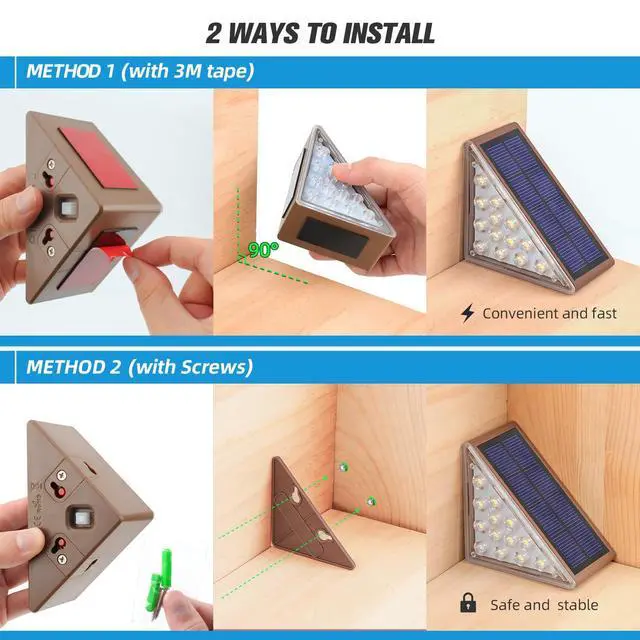 2 WAYS TO INSTALL

METHOD 1 (with 3M tape)

90°

Convenient and fast

METHOD 2 (with Screws)

Safe and stable