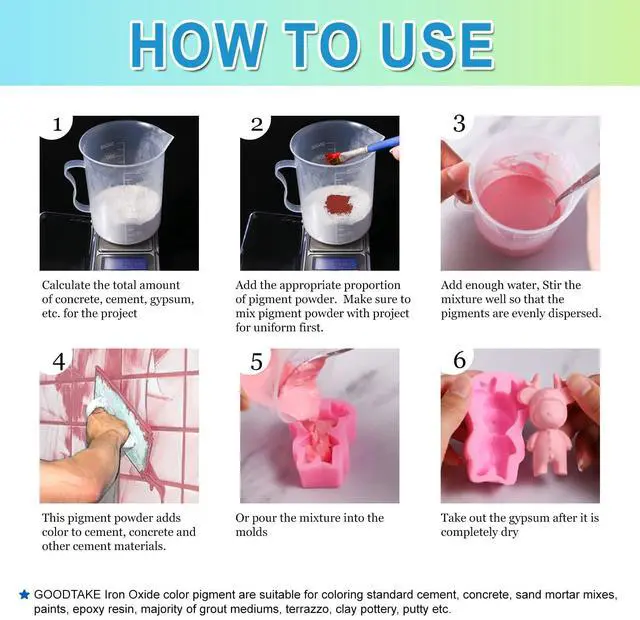 HOW TO USE

1

Calculate the total amount of concrete, cement, gypsum, etc. for the project

2

Add the appropriate proportion of pigment powder. Make sure to mix pigment powder with project for uniform first.

3

Add enough water, Stir the mixture well so that the pigments are evenly dispersed.

4

This pigment powder adds color to cement, concrete and other cement materials.

5

Or pour the mixture into the molds

6

Take out the gypsum after it is completely dry

★ GOODTAKE Iron Oxide color pigment are suitable for coloring standard cement, concrete, sand mortar mixes, paints, epoxy resin, majority of grout mediums, terrazzo, clay pottery, putty etc.