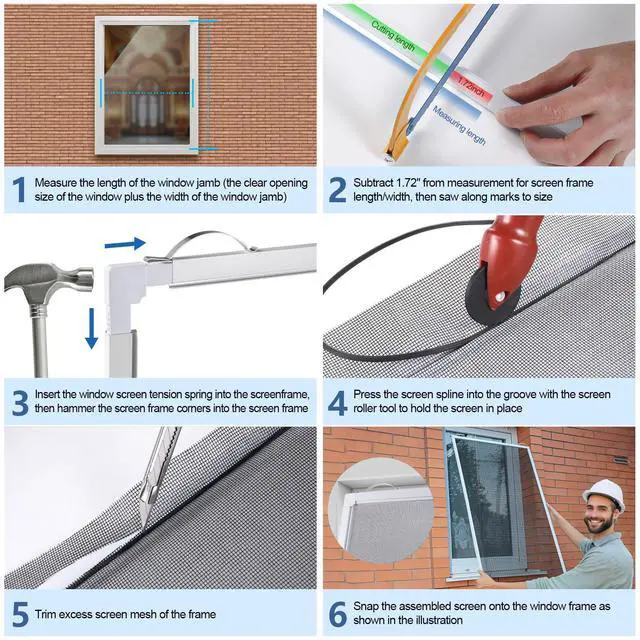 1 Measure the length of the window jamb (the clear opening size of the window plus the width of the window jamb)

Cutting length
1.72inch
Measuring length

2 Subtract 1.72" from measurement for screen frame length/width, then saw along marks to size

3 Insert the window screen tension spring into the screenframe, then hammer the screen frame corners into the screen frame

4 Press the screen spline into the groove with the screen roller tool to hold the screen in place

5 Trim excess screen mesh of the frame

6 Snap the assembled screen onto the window frame as shown in the illustration