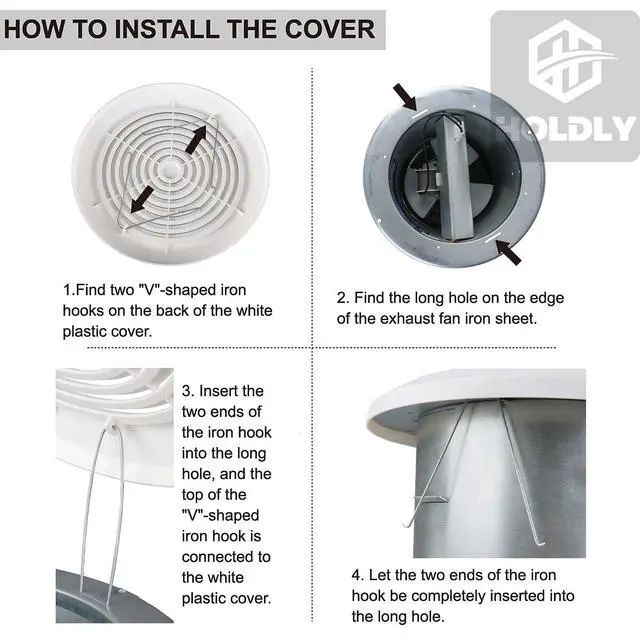 HOW TO INSTALL THE COVER

HOLDLY

1.Find two "V"-shaped iron hooks on the back of the white plastic cover.

2. Find the long hole on the edge of the exhaust fan iron sheet.

3. Insert the two ends of the iron hook into the long hole, and the top of the "V"-shaped iron hook is connected to the white plastic cover.

4. Let the two ends of the iron hook be completely inserted into the long hole.