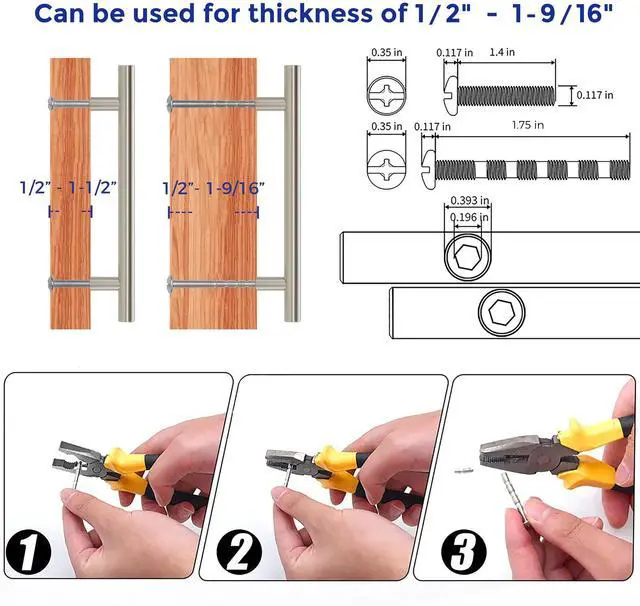 Can be used for thickness of 1/2" - 1-9/16"

1/2" - 1-1/2"

1/2"- 1-9/16"

0.35 in
0.117 in
1.4 in
0.117 in

0.35 in
0.117 in
1.75 in

0.393 in
0.196 in

1

2

3