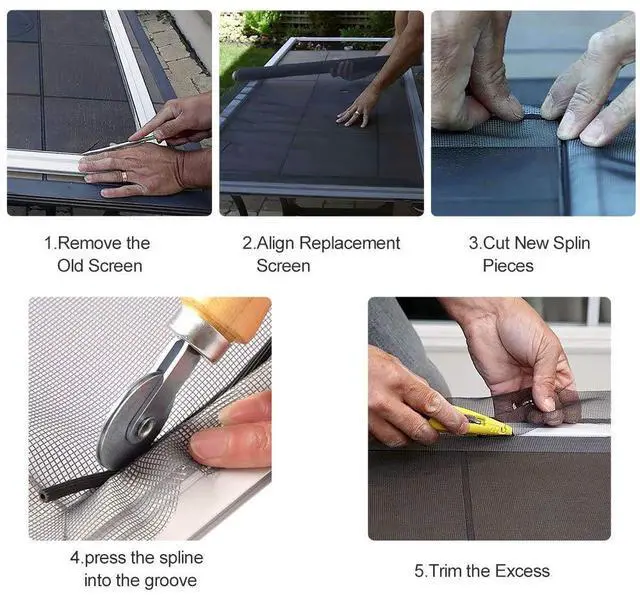 1.Remove the Old Screen

2.Align Replacement Screen

3.Cut New Splin Pieces

4.press the spline into the groove

5.Trim the Excess