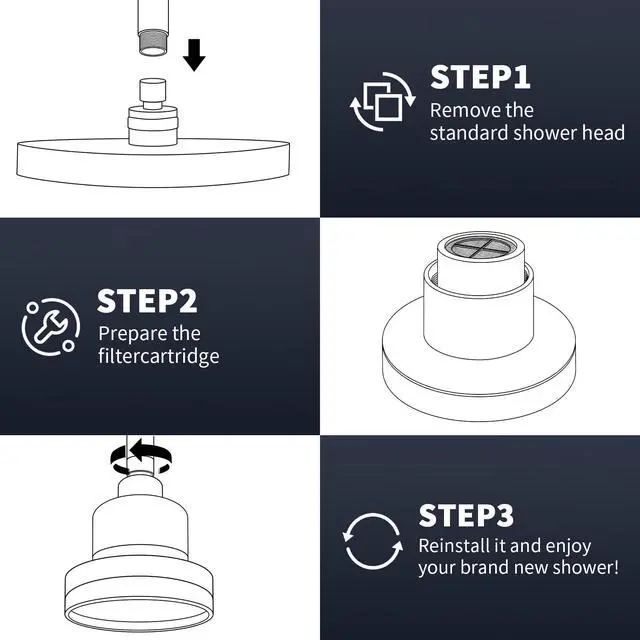 STEP1
Remove the standard shower head

STEP2
Prepare the filtercartridge

STEP3
Reinstall it and enjoy your brand new shower!