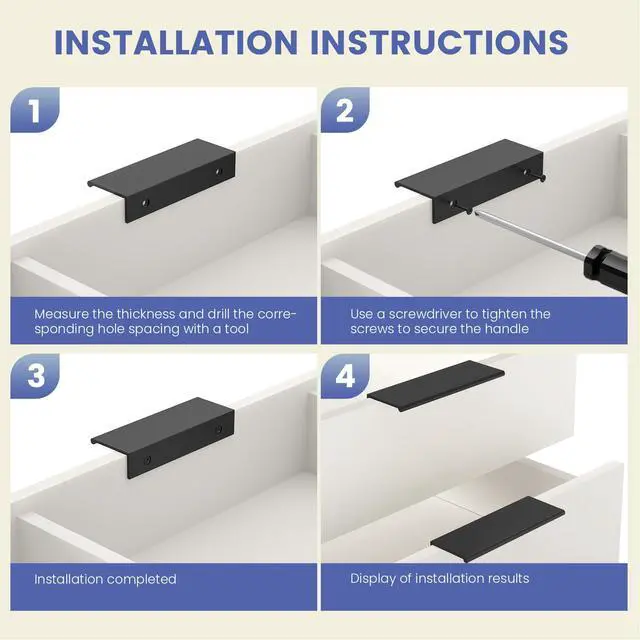 INSTALLATION INSTRUCTIONS

1

Measure the thickness and drill the corresponding hole spacing with a tool

2

Use a screwdriver to tighten the screws to secure the handle

3

Installation completed

4

Display of installation results