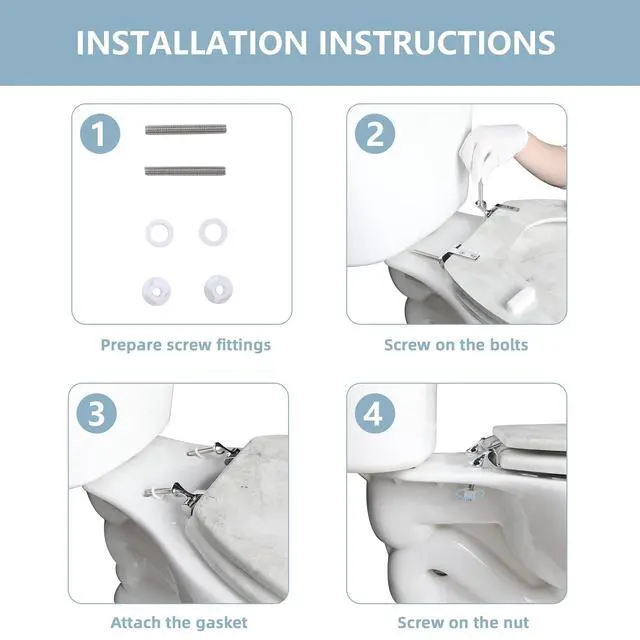 INSTALLATION INSTRUCTIONS

1

Prepare screw fittings

2

Screw on the bolts

3

Attach the gasket

4

Screw on the nut