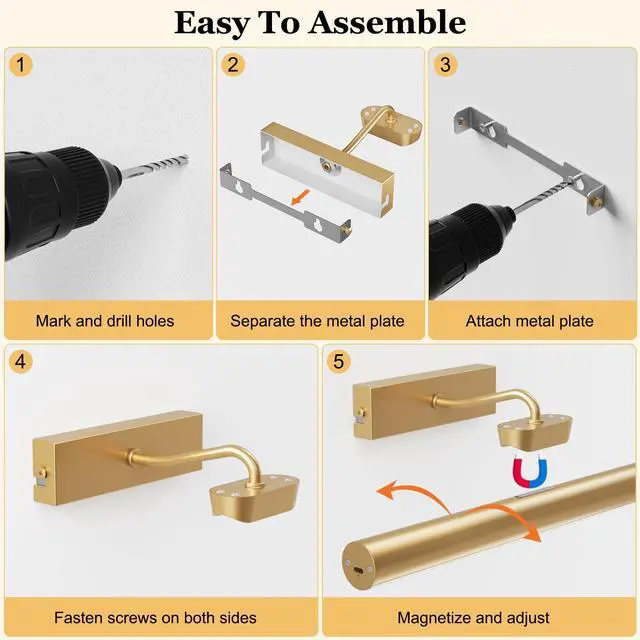 Easy To Assemble

1

Mark and drill holes

2

Separate the metal plate

3

Attach metal plate

4

Fasten screws on both sides

5

Magnetize and adjust