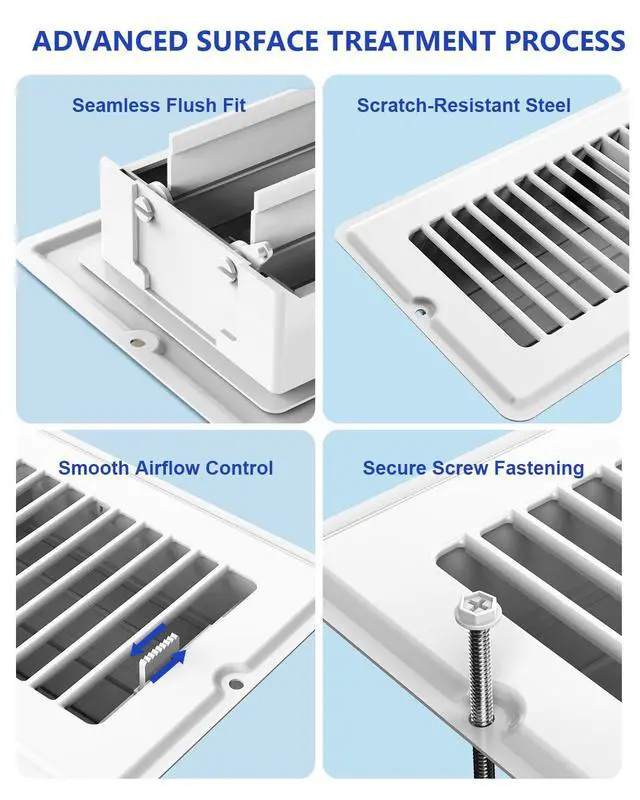 ADVANCED SURFACE TREATMENT PROCESS

Seamless Flush Fit

Scratch-Resistant Steel

Smooth Airflow Control

Secure Screw Fastening