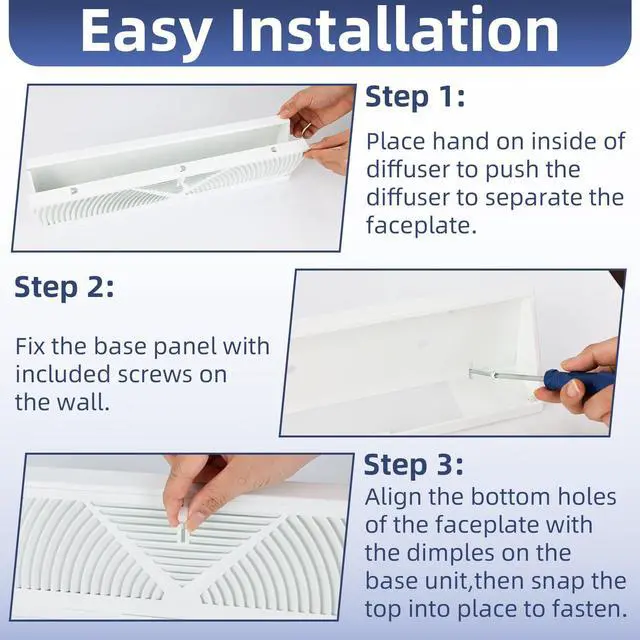 Easy Installation

Step 1:

Place hand on inside of diffuser to push the diffuser to separate the faceplate.

Step 2:

Fix the base panel with included screws on the wall.

Step 3:

Align the bottom holes of the faceplate with the dimples on the base unit,then snap the top into place to fasten.