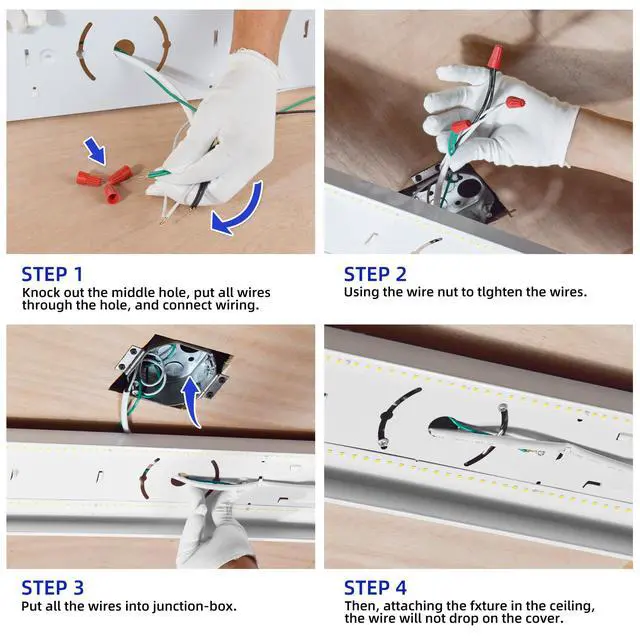 STEP 1
Knock out the middle hole, put all wires through the hole, and connect wiring.

STEP 2
Using the wire nut to tlghten the wires.

STEP 3
Put all the wires into junction-box.

STEP 4
Then, attaching the fxture in the ceiling, the wire will not drop on the cover.