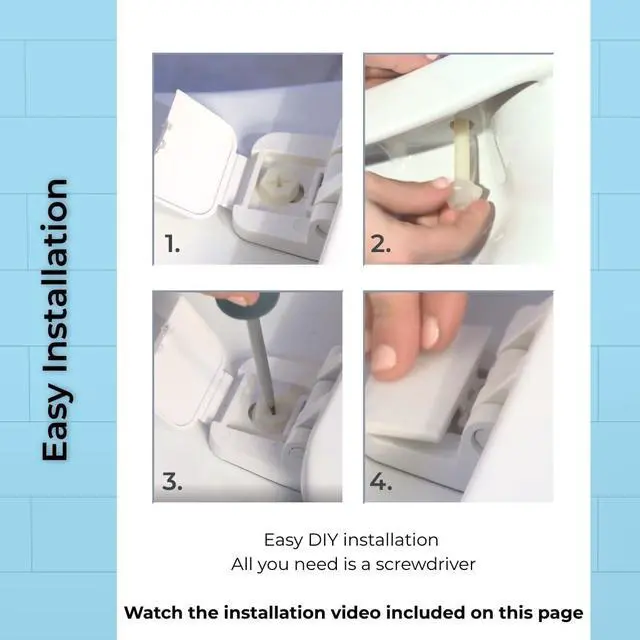 Easy Installation

1.

2.

3.

4.

Easy DIY installation
All you need is a screwdriver

Watch the installation video included on this page