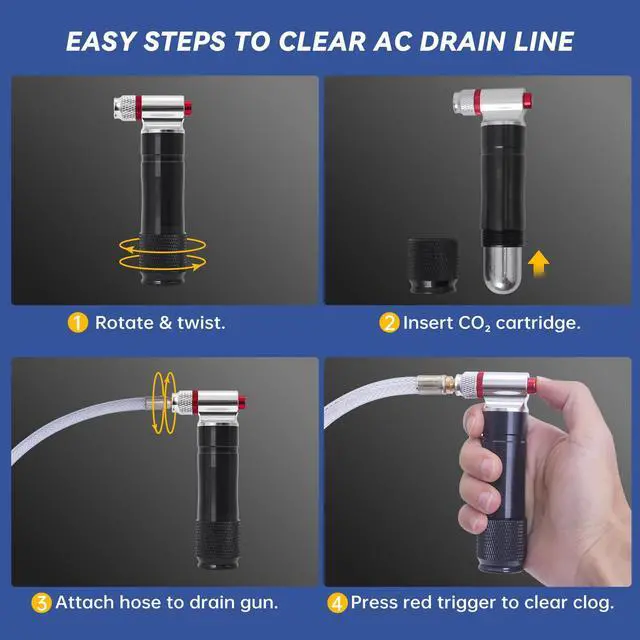 EASY STEPS TO CLEAR AC DRAIN LINE

1 Rotate & twist.

2 Insert $CO_2$ cartridge.

3 Attach hose to drain gun.

4 Press red trigger to clear clog.