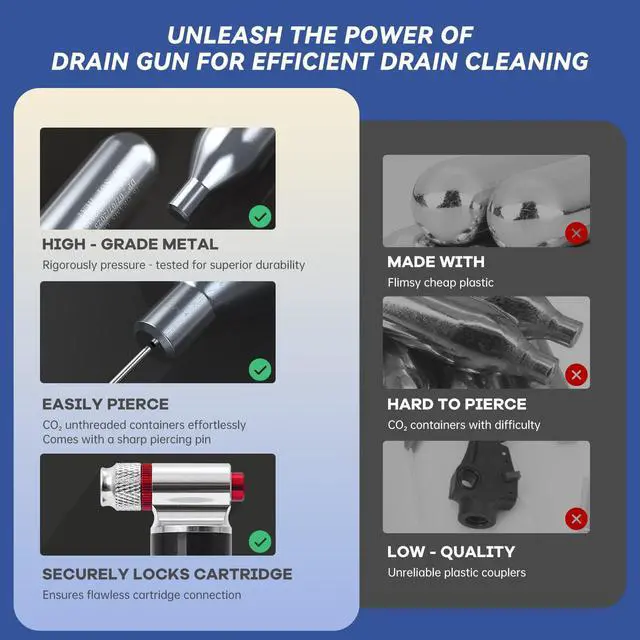 UNLEASH THE POWER OF
DRAIN GUN FOR EFFICIENT DRAIN CLEANING

HIGH - GRADE METAL
Rigorously pressure - tested for superior durability

EASILY PIERCE
$CO_2$ unthreaded containers effortlessly
Comes with a sharp piercing pin

SECURELY LOCKS CARTRIDGE
Ensures flawless cartridge connection

MADE WITH
Flimsy cheap plastic

HARD TO PIERCE
$CO_2$ containers with difficulty

LOW - QUALITY
Unreliable plastic couplers