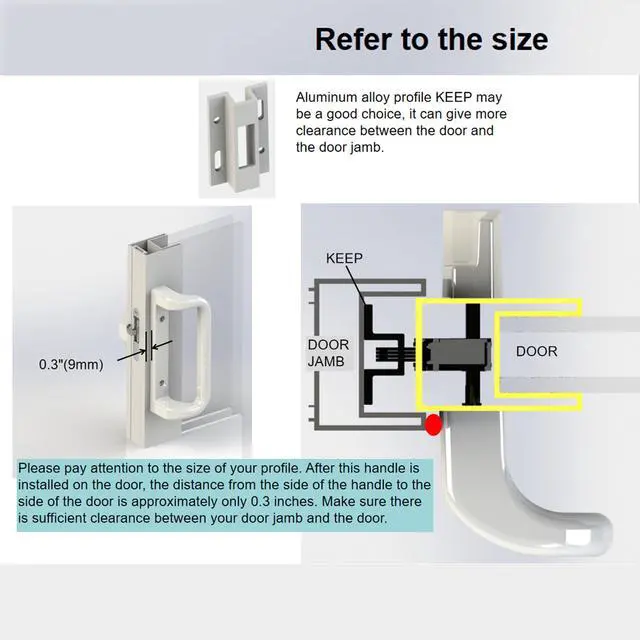 Refer to the size

Aluminum alloy profile KEEP may be a good choice, it can give more clearance between the door and the door jamb.

0.3"(9mm)

KEEP

DOOR JAMB

DOOR

Please pay attention to the size of your profile. After this handle is installed on the door, the distance from the side of the handle to the side of the door is approximately only 0.3 inches. Make sure there is sufficient clearance between your door jamb and the door.