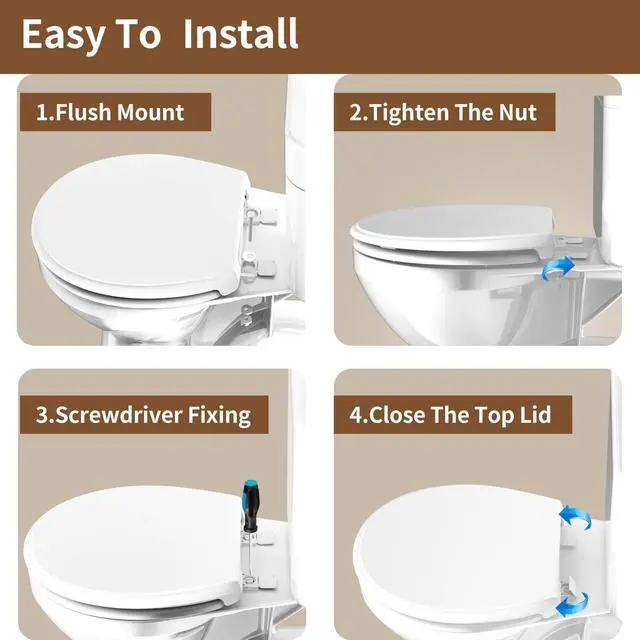 Easy To Install

1.Flush Mount

2.Tighten The Nut

3.Screwdriver Fixing

4.Close The Top Lid