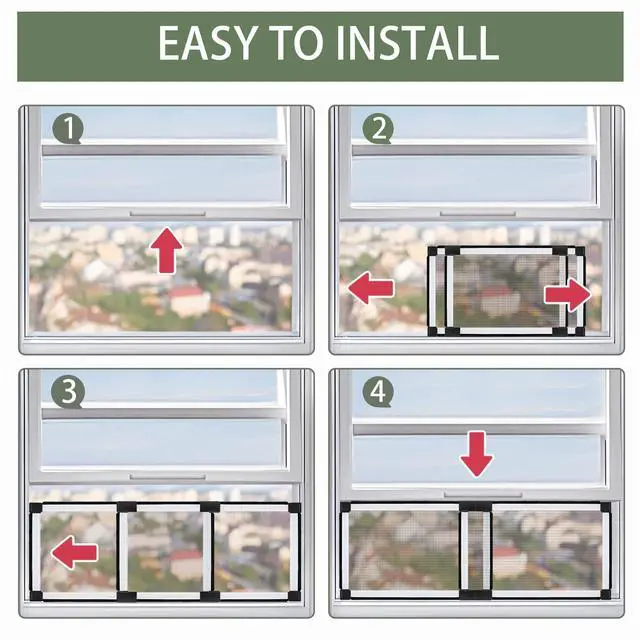 EASY TO INSTALL

1

2

3

4